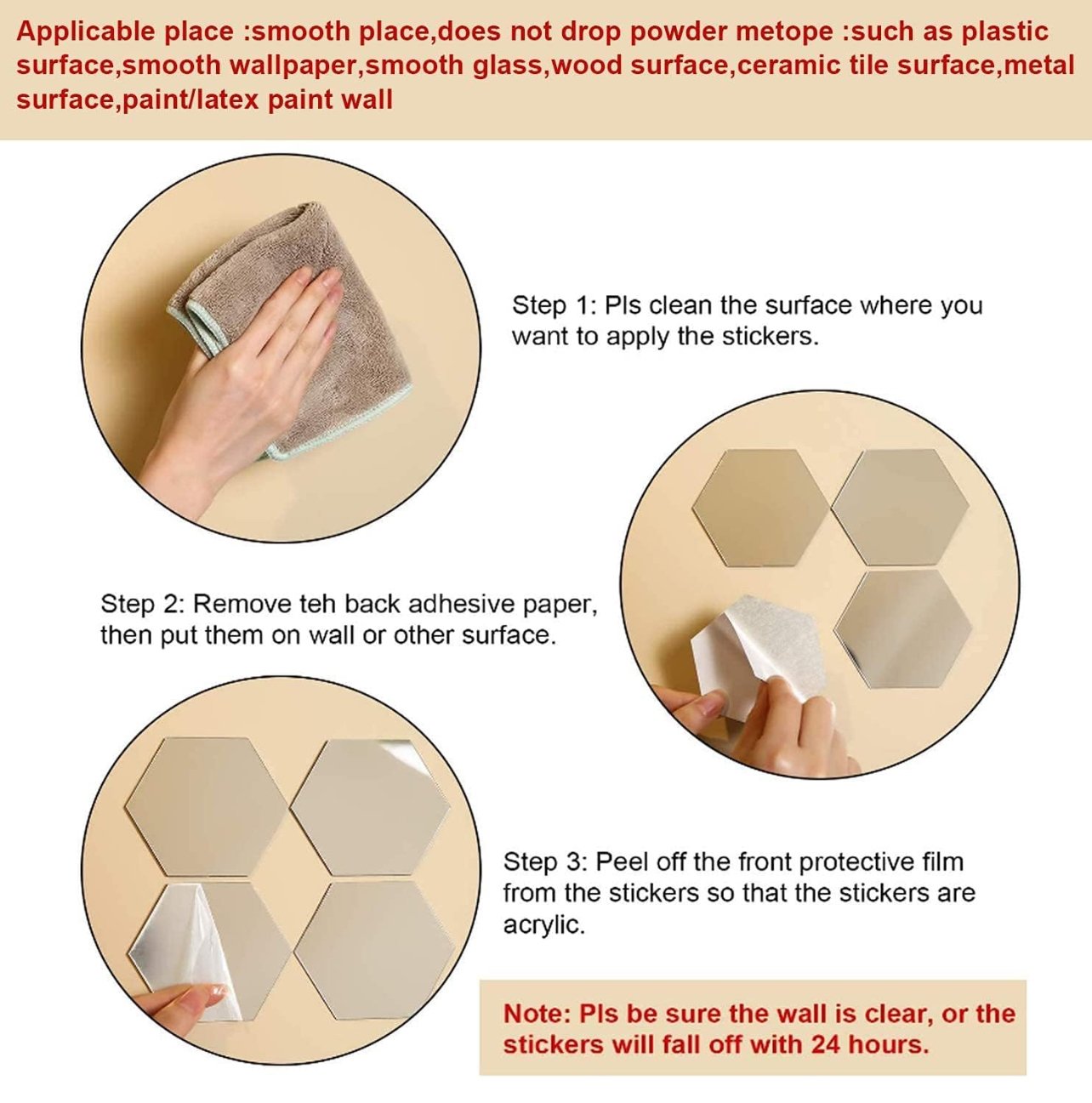 Applicable place :smooth place,does not drop powder metope :such as plastic surface,smooth wallpaper,smooth glass,wood surface,ceramic tile surface,metal surface,paint/latex paint wall

Step 1: Pls clean the surface where you want to apply the stickers.

Step 2: Remove teh back adhesive paper, then put them on wall or other surface.

Step 3: Peel off the front protective film from the stickers so that the stickers are acrylic.

Note: Pls be sure the wall is clear, or the stickers will fall off with 24 hours.